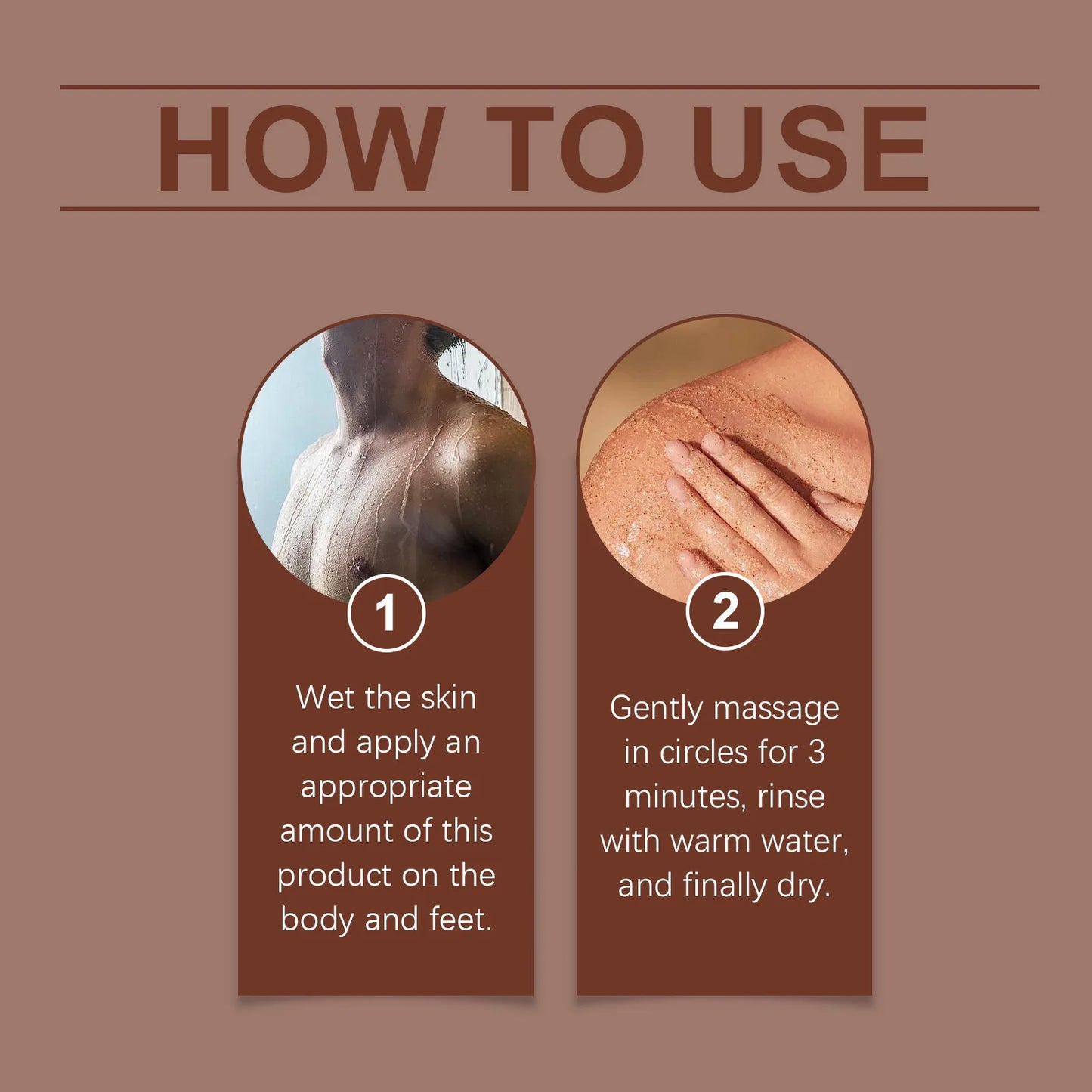 HOW TO USE

1

Wet the skin and apply an appropriate amount of this product on the body and feet.

2

Gently massage in circles for 3 minutes, rinse with warm water, and finally dry.